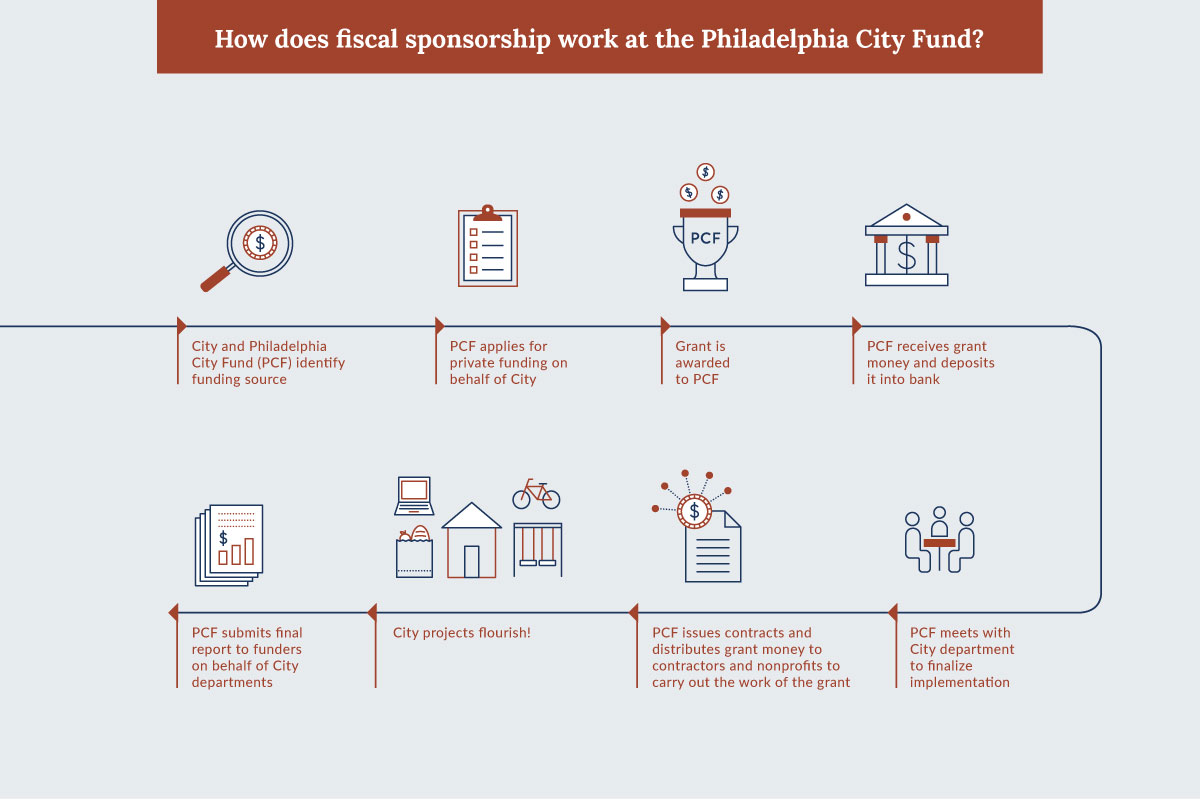 How does fiscal sponsorship work at the Philadelphia City Fund?

$

City and Philadelphia City Fund (PCF) identify funding source

PCF applies for private funding on behalf of City

$ $ $

PCF

Grant is awarded to PCF

$

PCF receives grant money and deposits it into bank

PCF meets with City department to finalize implementation

$

PCF issues contracts and distributes grant money to contractors and nonprofits to carry out the work of the grant

City projects flourish!

$

PCF submits final report to funders on behalf of City departments